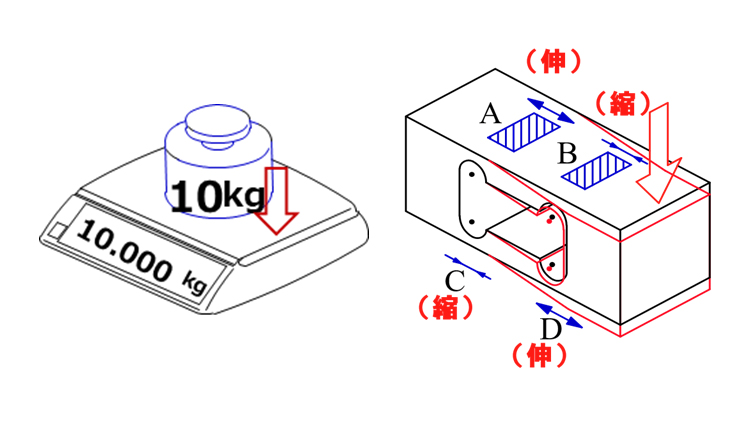 10kg

10.000 kg

（伸）

（縮）

A

B

C

（縮）

D

（伸）